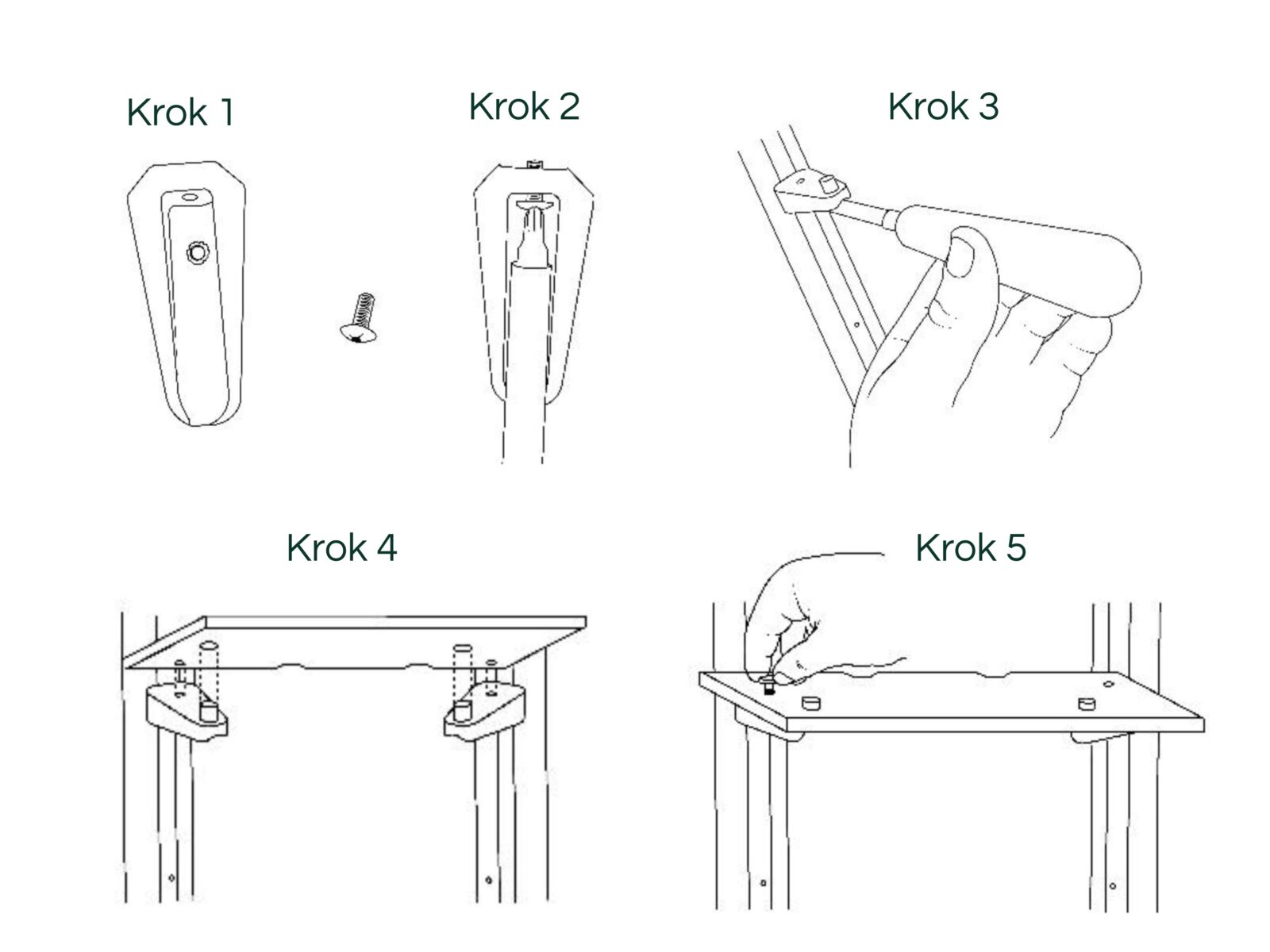 Krok 1

Krok 2

Krok 3

Krok 4

Krok 5