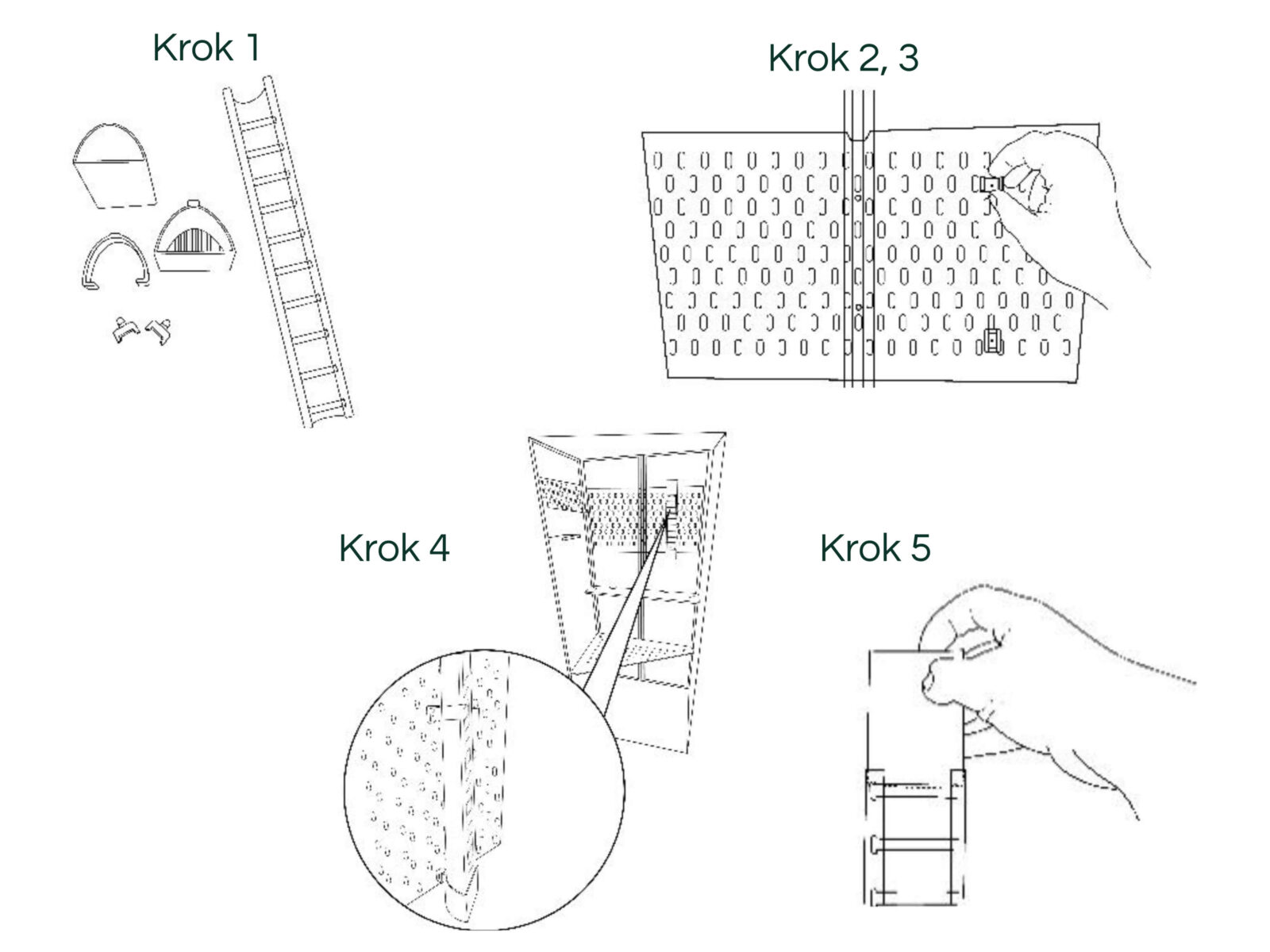 Krok 1

Krok 2, 3

Krok 4

Krok 5